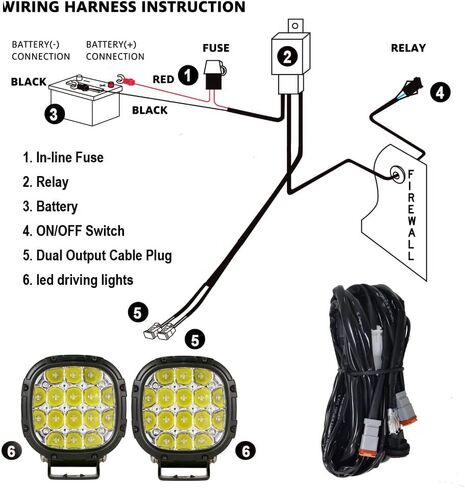 WIRING HARNESS INSTRUCTION

BATTERY(-) CONNECTION

BATTERY(+) CONNECTION

FUSE

RELAY

BLACK

RED

1

2

3

4

BLACK

FIREWALL

1. In-line Fuse
2. Relay
3. Battery
4. ON/OFF Switch
5. Dual Output Cable Plug
6. led driving lights

5

5

6

6