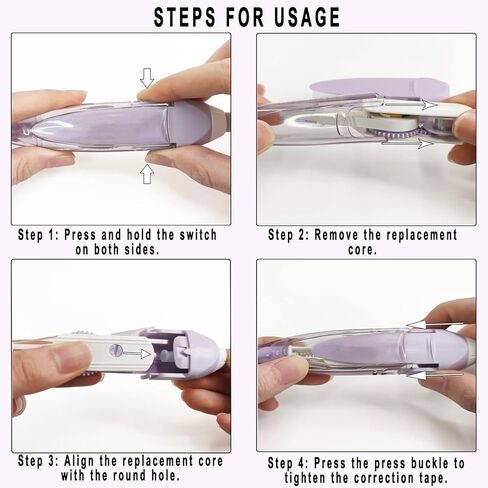 STEPS FOR USAGE

Step 1: Press and hold the switch on both sides.

Step 2: Remove the replacement core.

Step 3: Align the replacement core with the round hole.

Step 4: Press the press buckle to tighten the correction tape.