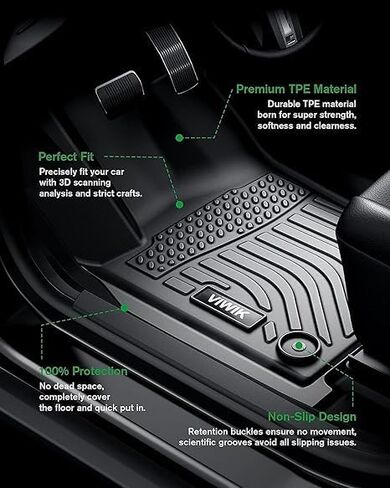 Premium TPE Material
Durable TPE material born for super strength, softness and clearness.

Perfect Fit
Precisely fit your car with 3D scanning analysis and strict crafts.

VIWIK

100% Protection
No dead space, completely cover the floor and quick put in.

Non-Slip Design
Retention buckles ensure no movement, scientific grooves avoid all slipping issues.