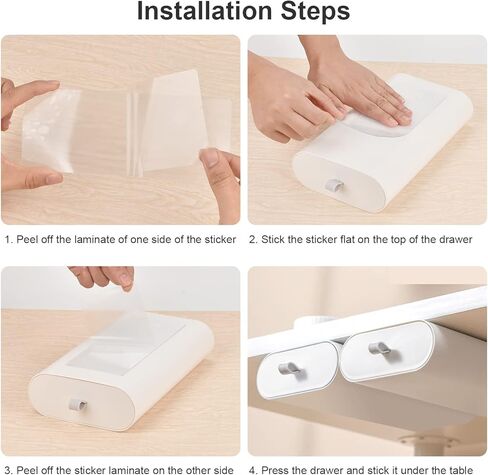 Installation Steps

1. Peel off the laminate of one side of the sticker

2. Stick the sticker flat on the top of the drawer

3. Peel off the sticker laminate on the other side

4. Press the drawer and stick it under the table