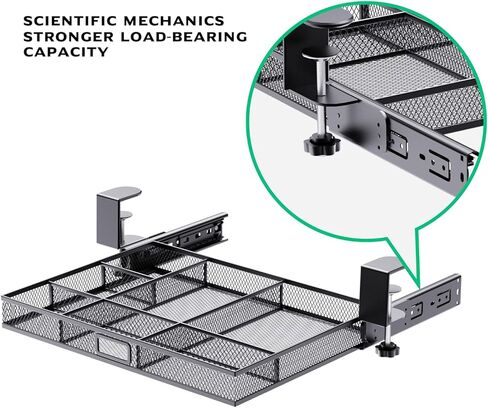 SCIENTIFIC MECHANICS
STRONGER LOAD-BEARING
CAPACITY