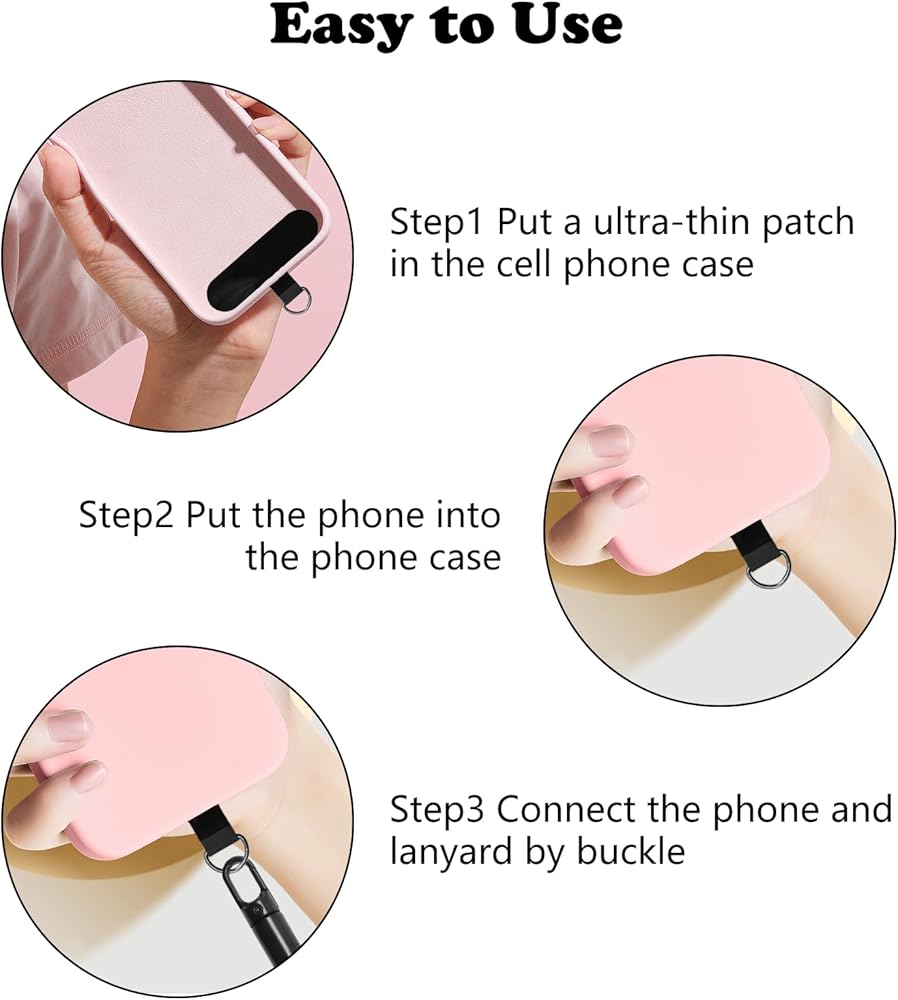 Easy to Use

Step1 Put a ultra-thin patch in the cell phone case

Step2 Put the phone into the phone case

Step3 Connect the phone and lanyard by buckle