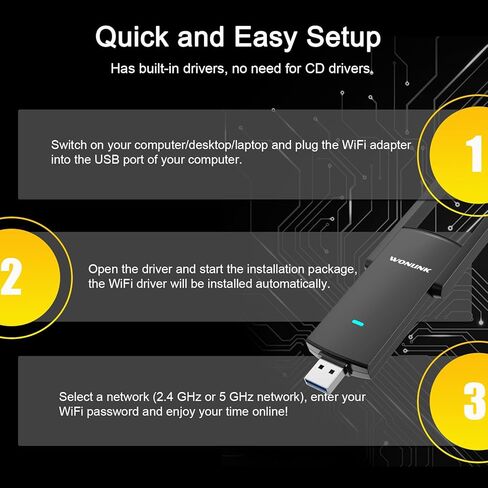 Quick and Easy Setup

Has built-in drivers, no need for CD drivers.

Switch on your computer/desktop/laptop and plug the WiFi adapter into the USB port of your computer.

1

2

Open the driver and start the installation package, the WiFi driver will be installed automatically.

WONLINK

Select a network (2.4 GHz or 5 GHz network), enter your WiFi password and enjoy your time online!

3