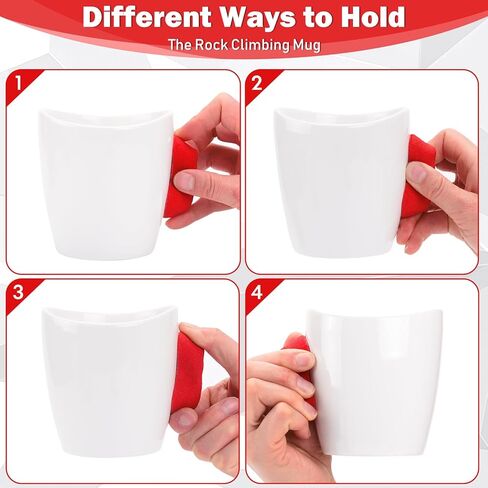 Different Ways to Hold

The Rock Climbing Mug

1

2

3

4