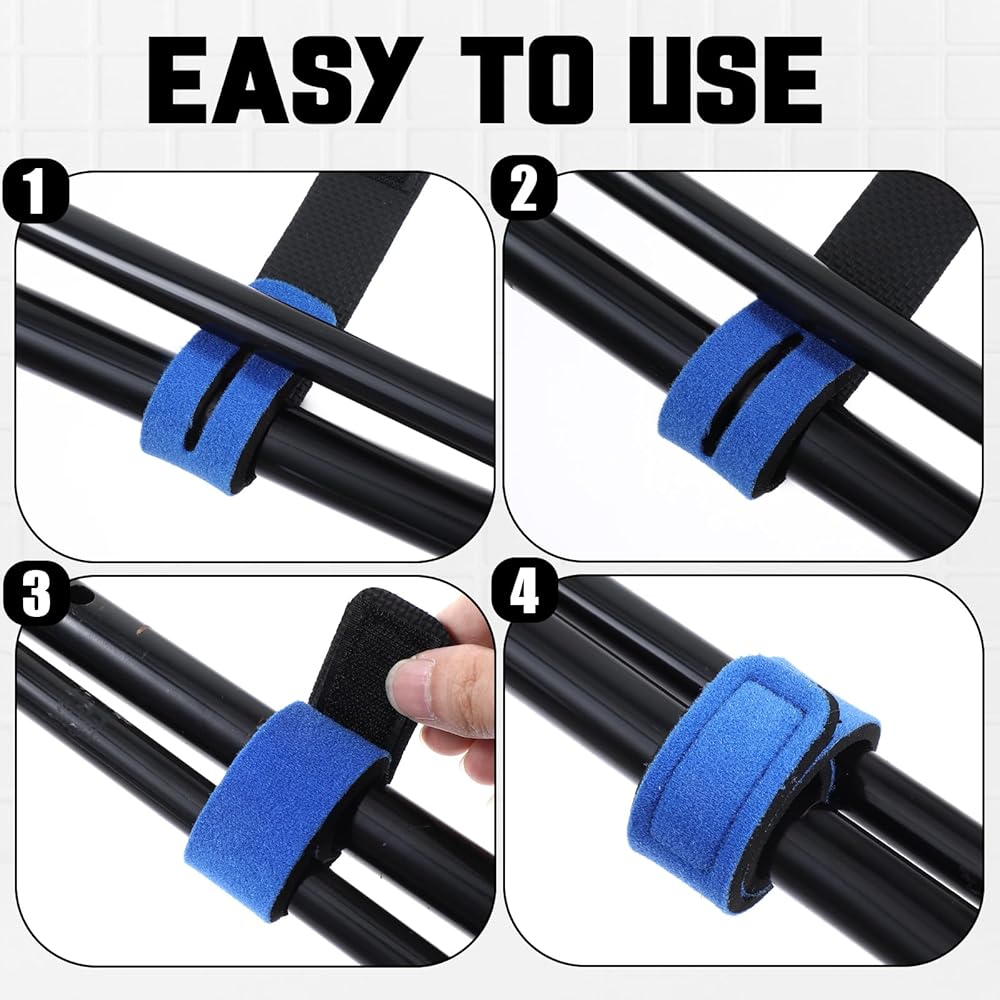 EASY TO USE

1

2

3

4