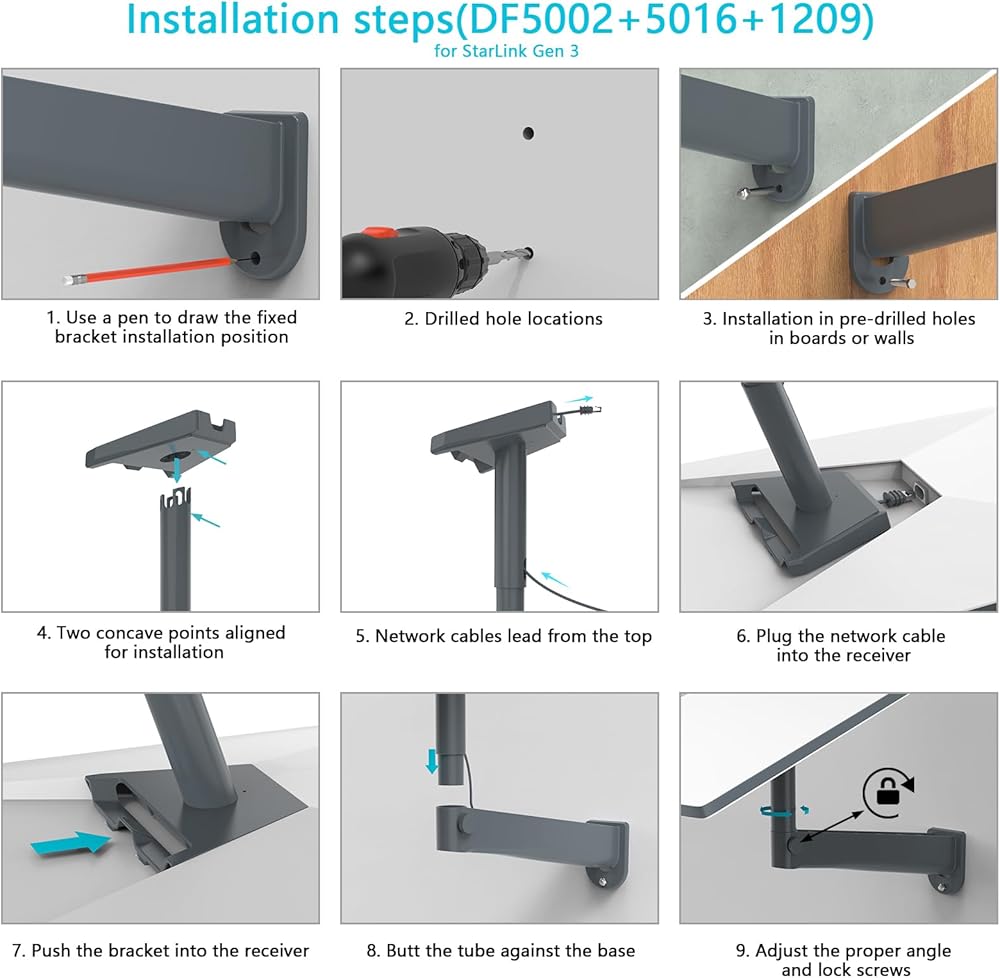 Installation steps(DF5002+5016+1209)
for StarLink Gen 3

1. Use a pen to draw the fixed bracket installation position

2. Drilled hole locations

3. Installation in pre-drilled holes in boards or walls

4. Two concave points aligned for installation

5. Network cables lead from the top

6. Plug the network cable into the receiver

7. Push the bracket into the receiver

8. Butt the tube against the base

9. Adjust the proper angle and lock screws