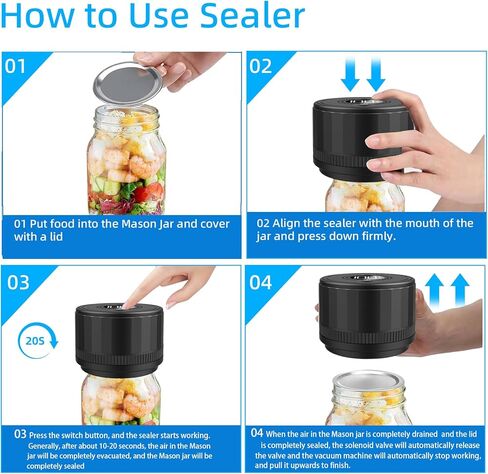 How to Use Sealer

01

01 Put food into the Mason Jar and cover with a lid

02

02 Align the sealer with the mouth of the jar and press down firmly.

03

20S

03 Press the switch button, and the sealer starts working. Generally, after about 10-20 seconds, the air in the Mason jar will be completely evacuated, and the Mason jar will be completely sealed

04

04 When the air in the Mason jar is completely drained and the lid is completely sealed, the solenoid valve will automatically release the valve and the vacuum machine will automatically stop working, and pull it upwards to finish.