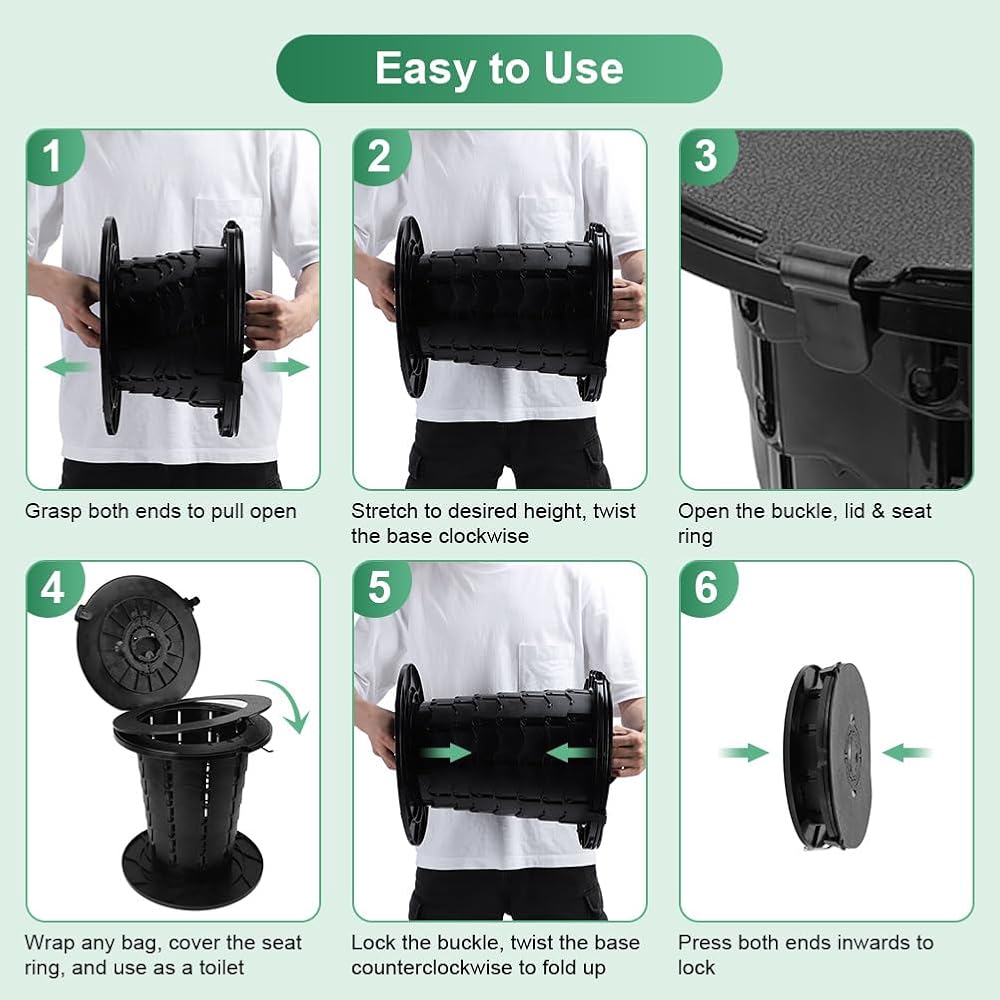 Easy to Use

1

Grasp both ends to pull open

2

Stretch to desired height, twist the base clockwise

3

Open the buckle, lid & seat ring

4

Wrap any bag, cover the seat ring, and use as a toilet

5

Lock the buckle, twist the base counterclockwise to fold up

6

Press both ends inwards to lock