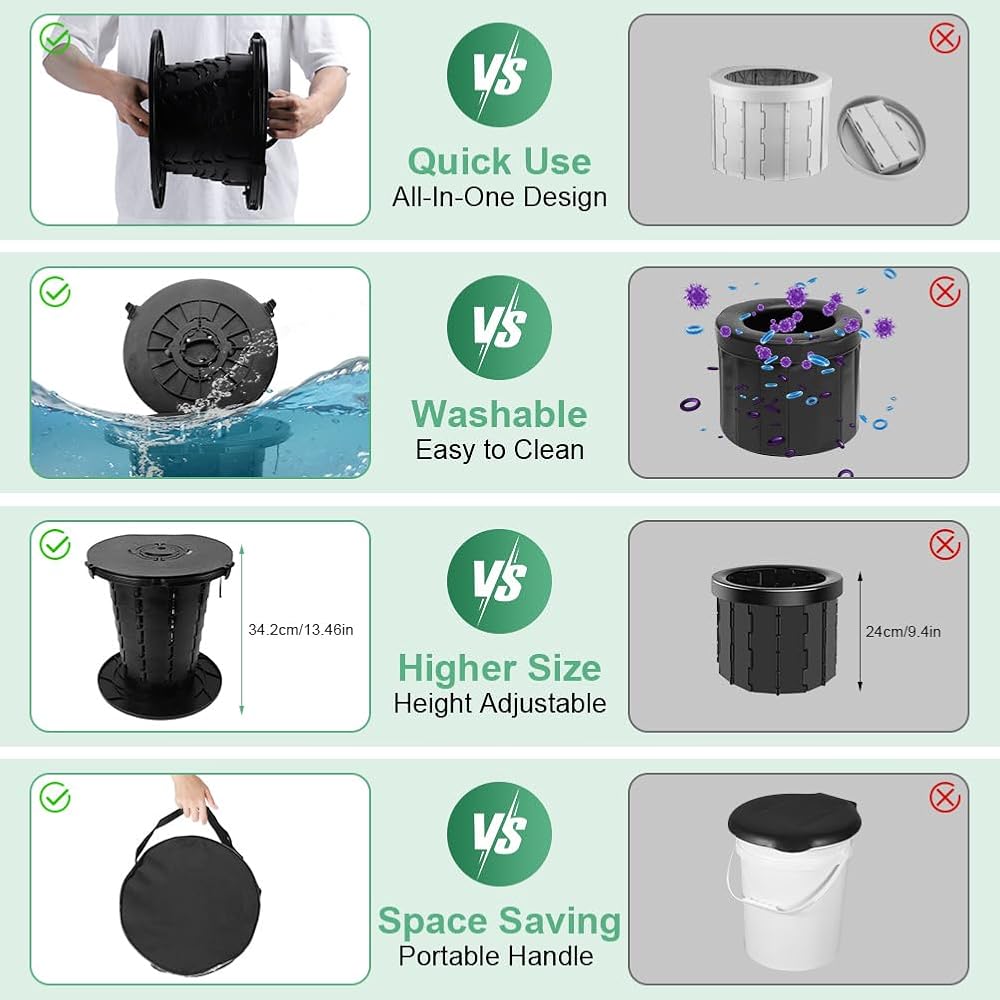 VS

Quick Use
All-In-One Design

VS

Washable
Easy to Clean

34.2cm/13.46in

VS

Higher Size
Height Adjustable

24cm/9.4in

VS

Space Saving
Portable Handle