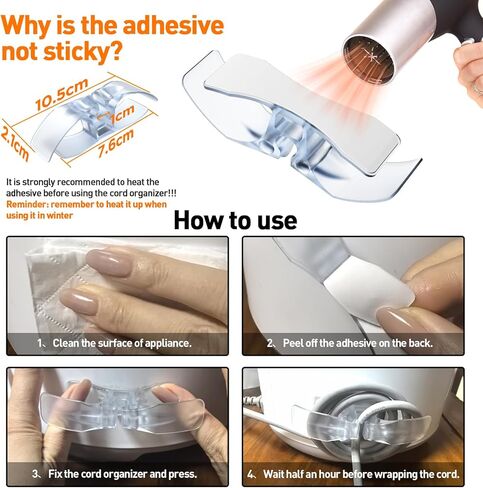 Why is the adhesive not sticky?

10.5cm
1cm
2.1cm
7.6cm

It is strongly recommended to heat the adhesive before using the cord organizer!!!
Reminder: remember to heat it up when using it in winter

How to use

1、Clean the surface of appliance.

2、Peel off the adhesive on the back.

3、Fix the cord organizer and press.

4、Wait half an hour before wrapping the cord.