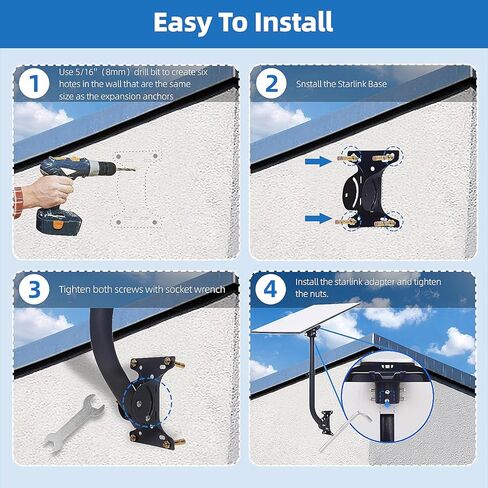 Easy To Install

1
Use 5/16"（8mm）drill bit to create six hotes in the wall that are the same size as the expansion anchors

2
Snstall the Starlink Base

3
Tighten both screws with socket wrench

4
Install the starlink adapter and tighten the nuts.