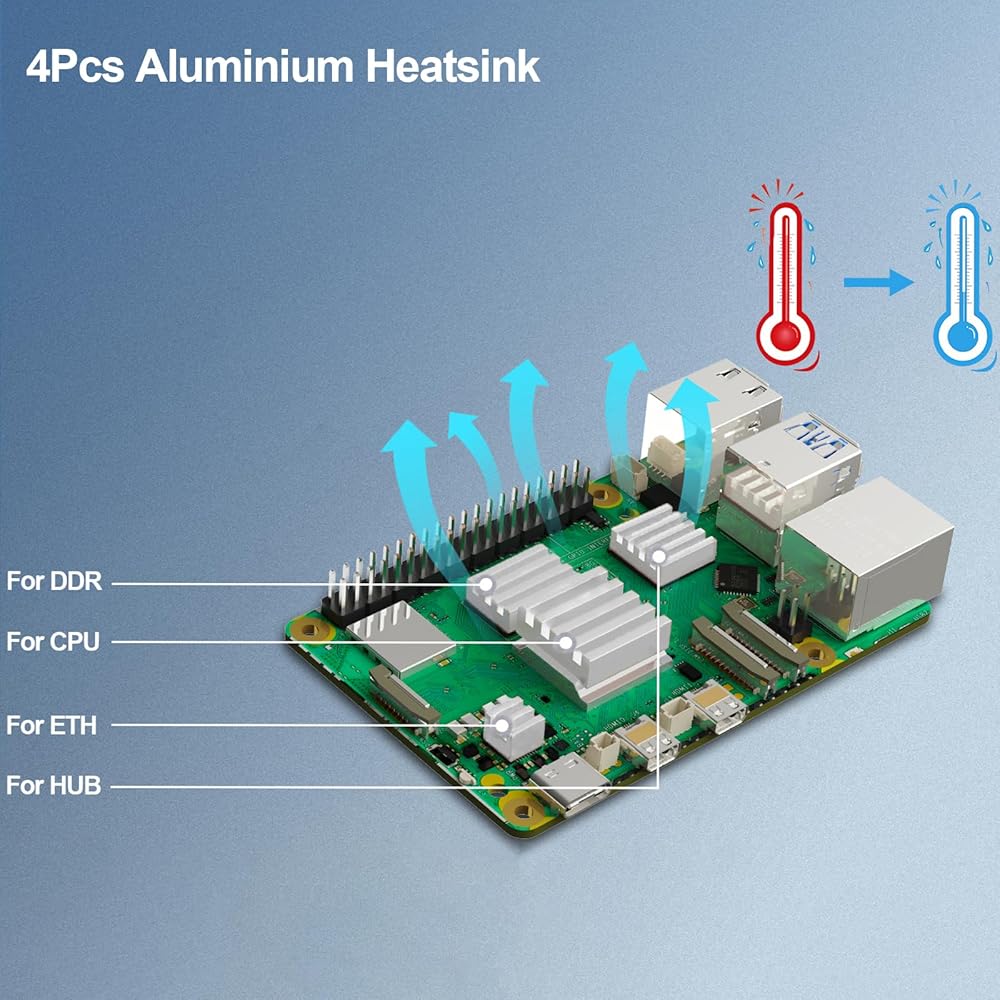 4Pcs Aluminium Heatsink

For DDR

For CPU

For ETH

For HUB