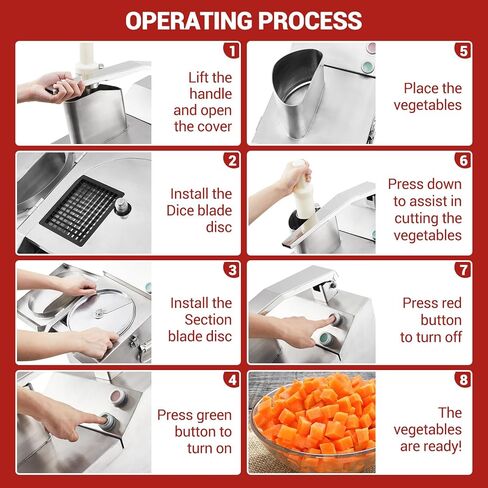 OPERATING PROCESS

1
Lift the handle and open the cover

2
Install the Dice blade disc

3
Install the Section blade disc

4
Press green button to turn on

5
Place the vegetables

6
Press down to assist in cutting the vegetables

7
Press red button to turn off

8
The vegetables are ready!