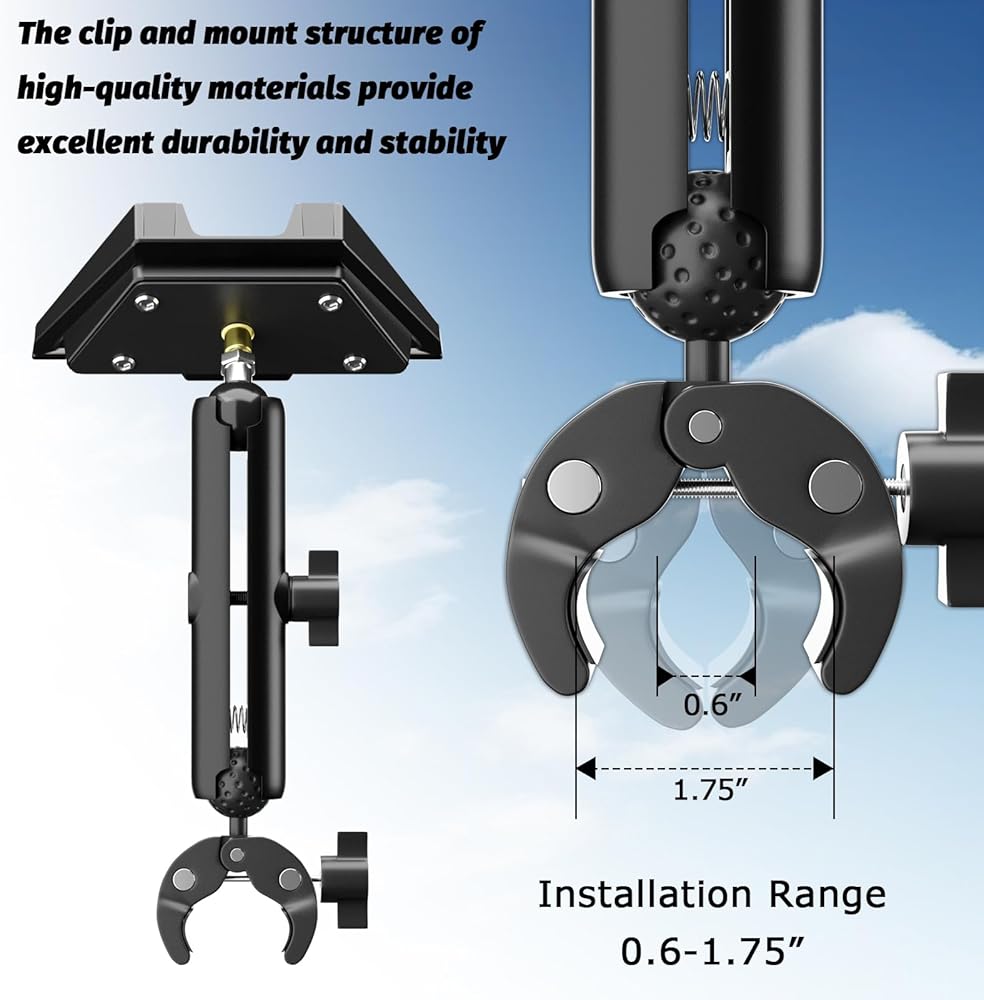 The clip and mount structure of high-quality materials provide excellent durability and stability

0.6″

1.75″

Installation Range
0.6-1.75″