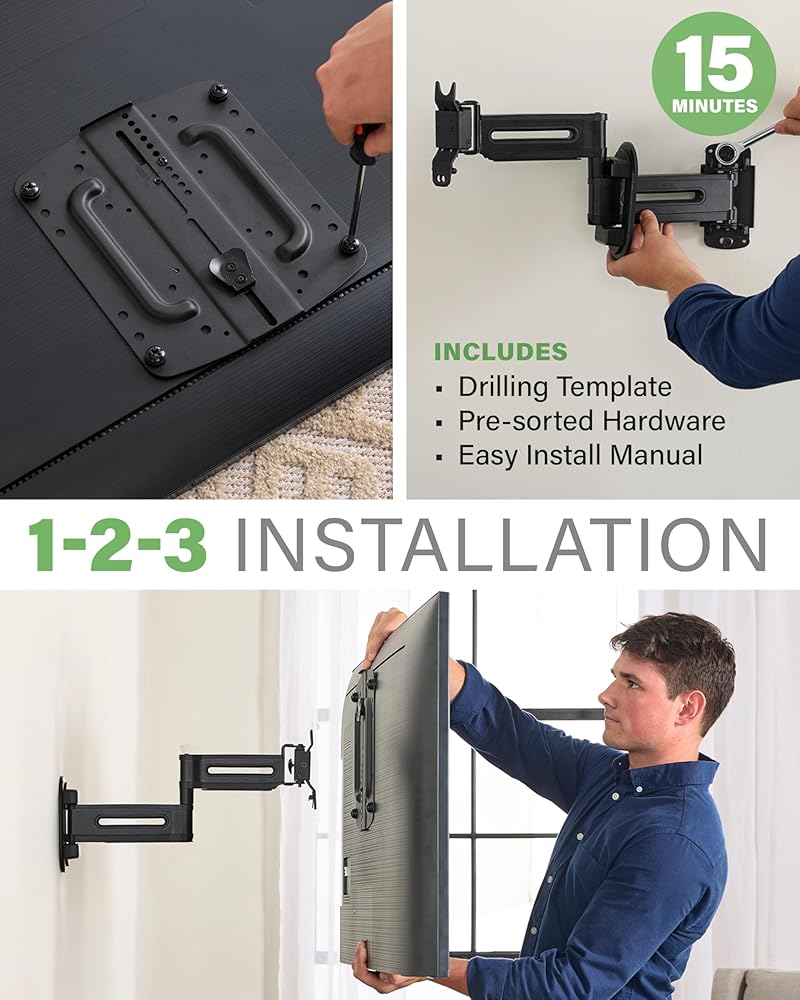 15
MINUTES

INCLUDES
▪ Drilling Template
▪ Pre-sorted Hardware
▪ Easy Install Manual

1-2-3 INSTALLATION