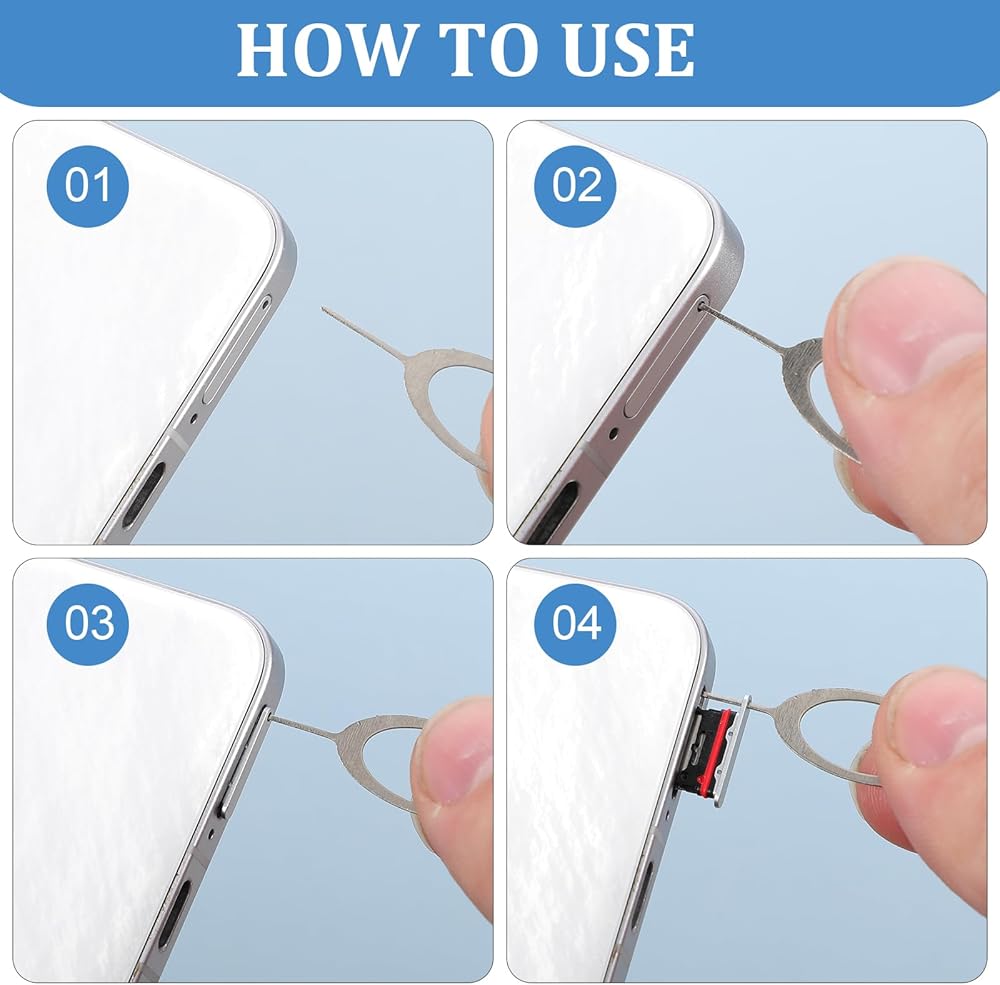 HOW TO USE

01

02

03

04