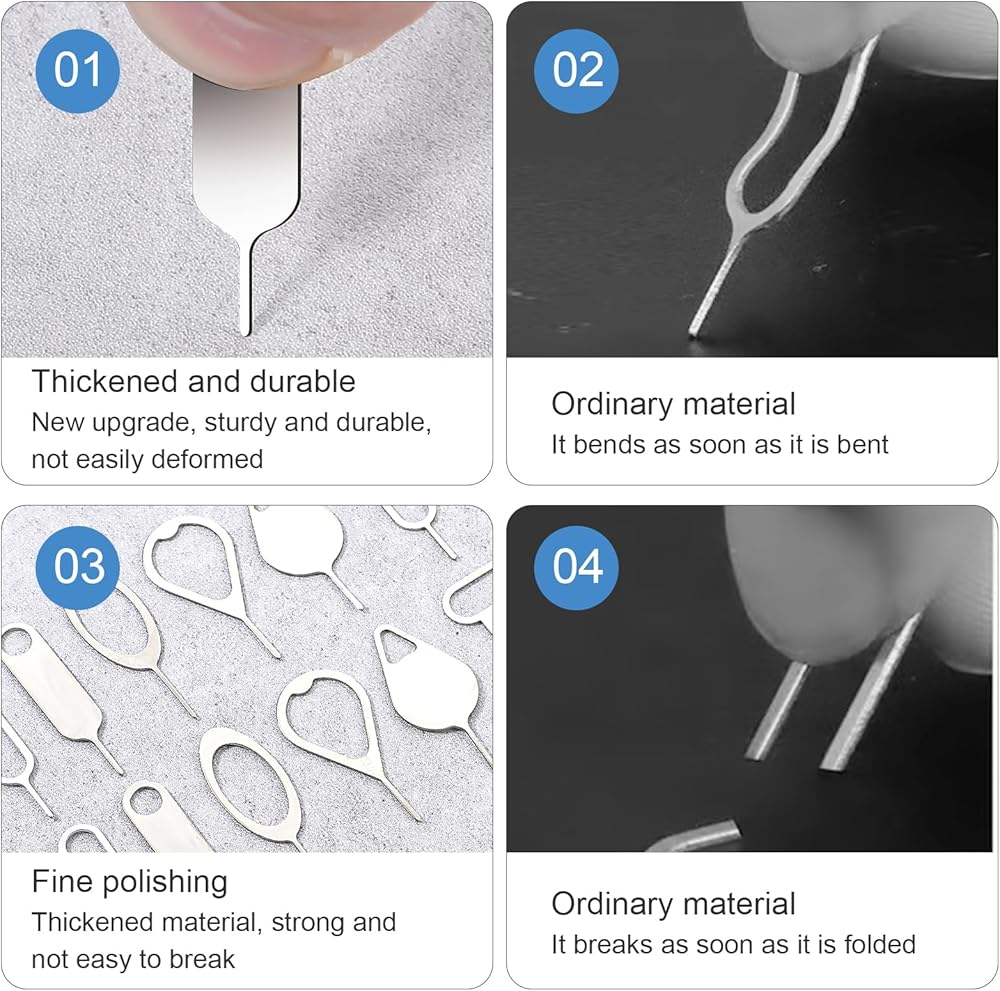 01

Thickened and durable
New upgrade, sturdy and durable, not easily deformed

02

Ordinary material
It bends as soon as it is bent

03

Fine polishing
Thickened material, strong and not easy to break

04

Ordinary material
It breaks as soon as it is folded