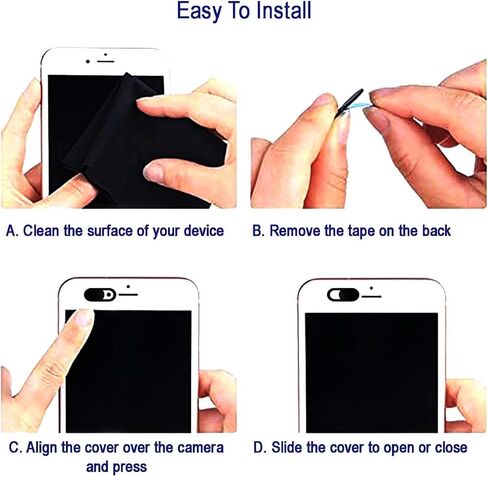 Easy To Install

A. Clean the surface of your device

B. Remove the tape on the back

C. Align the cover over the camera and press

D. Slide the cover to open or close