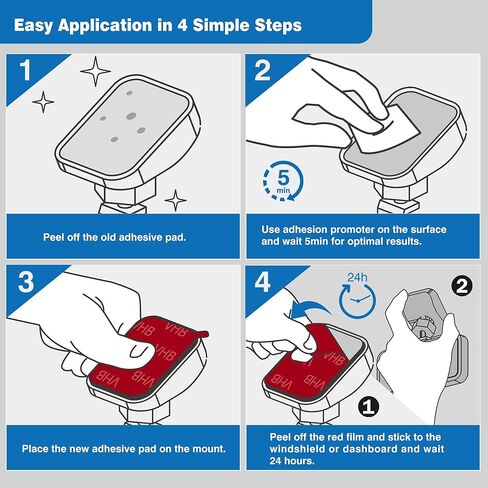 Easy Application in 4 Simple Steps

1

Peel off the old adhesive pad.

2

5 min

Use adhesion promoter on the surface and wait 5min for optimal results.

3

VHB VHB VHB VHB

Place the new adhesive pad on the mount.

4

24h

2

VHB VHB VHB

1

Peel off the red film and stick to the windshield or dashboard and wait 24 hours.