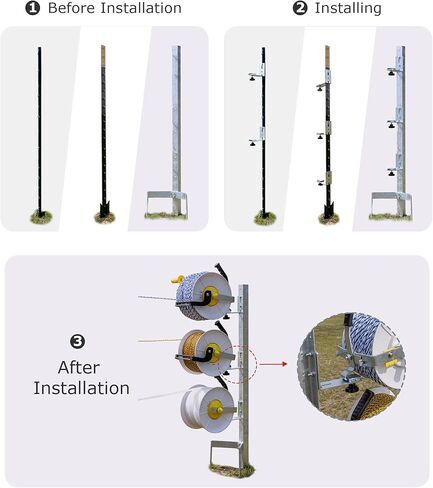 ❶ Before Installation

❷ Installing

❸ After Installation