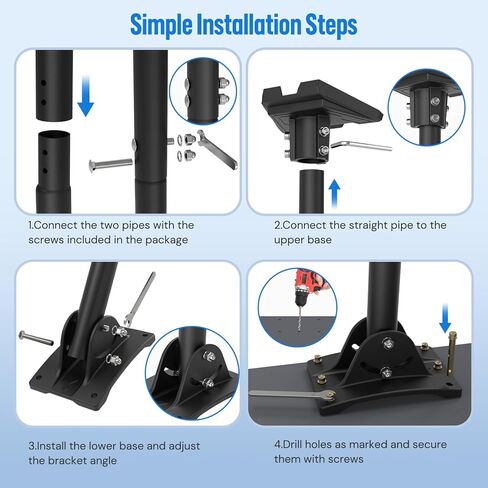 Simple Installation Steps

1.Connect the two pipes with the screws included in the package

2.Connect the straight pipe to the upper base

3.Install the lower base and adjust the bracket angle

4.Drill holes as marked and secure them with screws