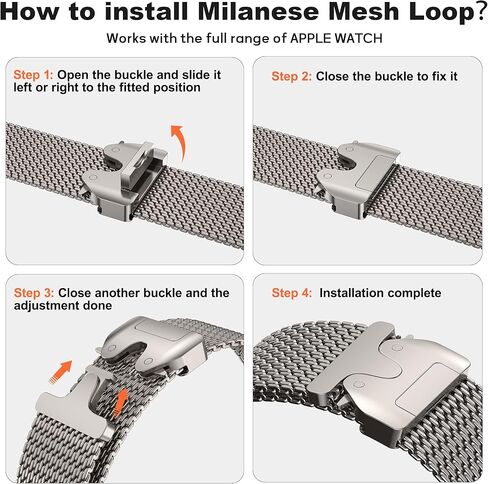 How to install Milanese Mesh Loop?

Works with the full range of APPLE WATCH

Step 1: Open the buckle and slide it left or right to the fitted position

Step 2: Close the buckle to fix it

Step 3: Close another buckle and the adjustment done

Step 4: Installation complete