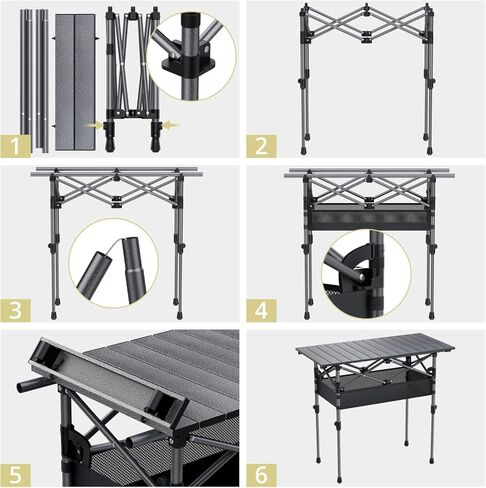 1

2

3

4

5

6