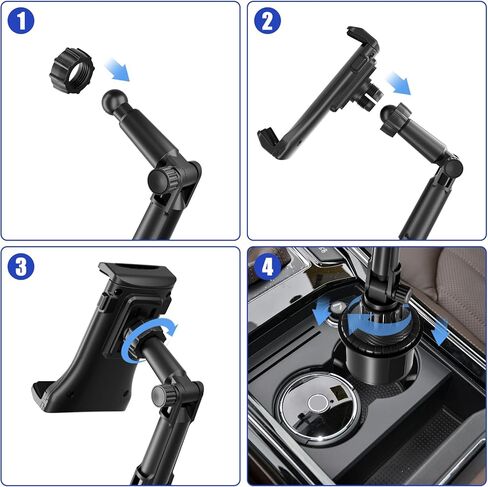 1

2

3

4