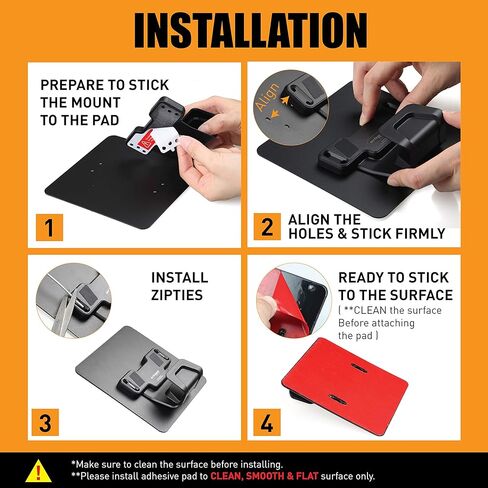 INSTALLATION

PREPARE TO STICK THE MOUNT TO THE PAD

1

Align

2 ALIGN THE HOLES & STICK FIRMLY

INSTALL ZIPTIES

3

READY TO STICK TO THE SURFACE
( **CLEAN the surface Before attaching the pad )

4

*Make sure to clean the surface before installing.
**Please install adhesive pad to CLEAN, SMOOTH & FLAT surface only.