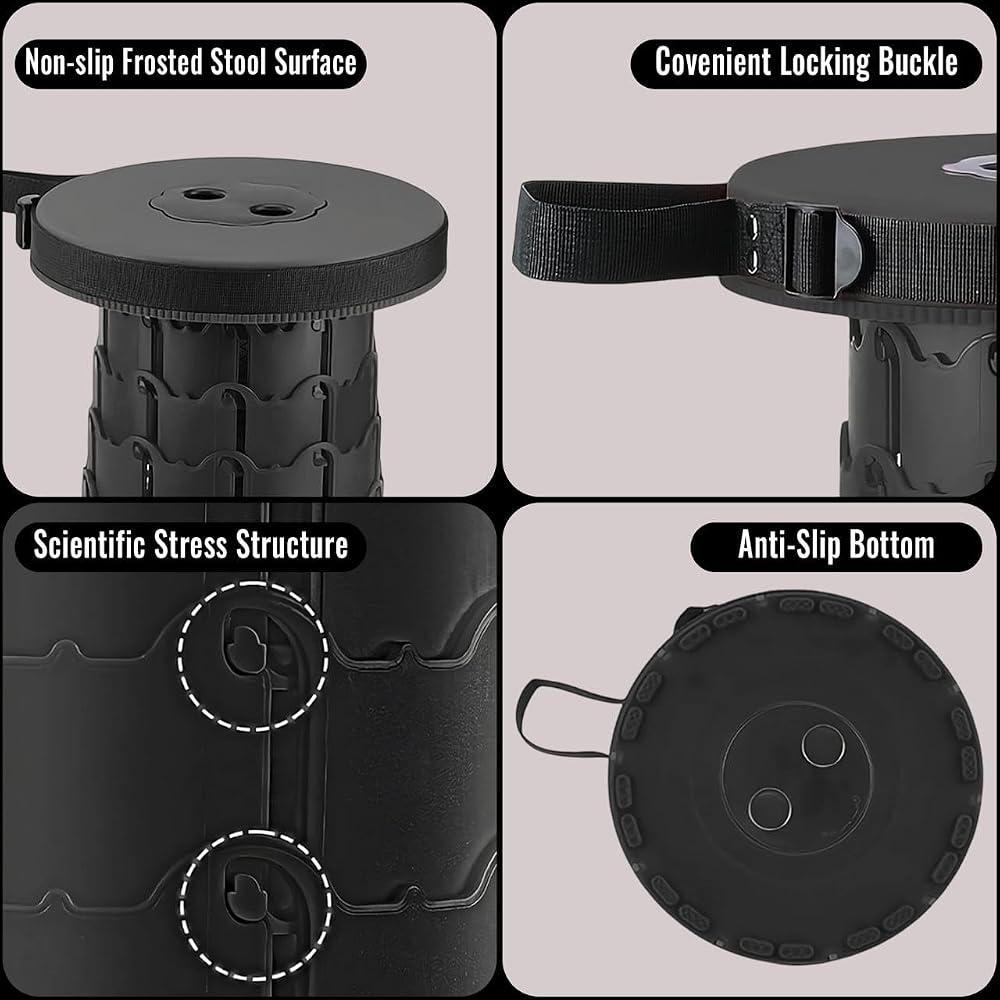 Non-slip Frosted Stool Surface

Covenient Locking Buckle

Scientific Stress Structure

Anti-Slip Bottom