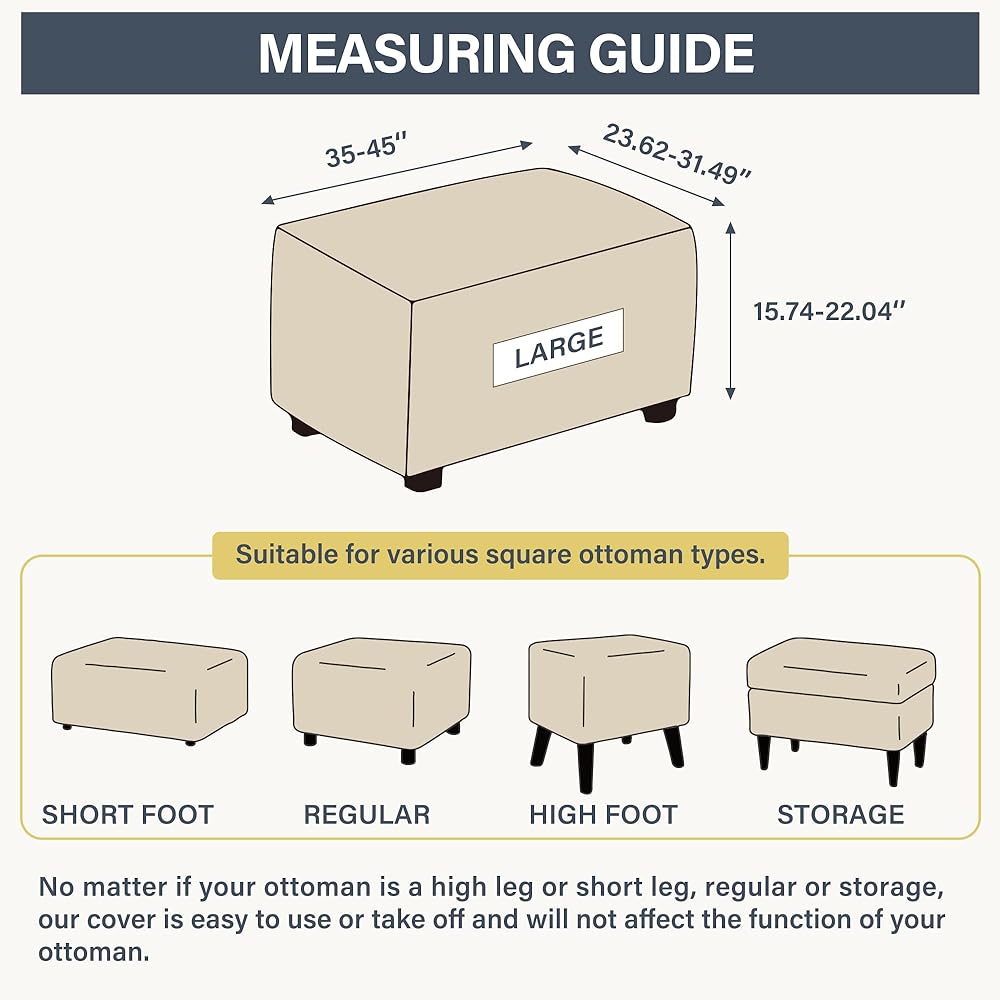 MEASURING GUIDE

35-45''

23.62-31.49''

15.74-22.04''

LARGE

Suitable for various square ottoman types.

SHORT FOOT

REGULAR

HIGH FOOT

STORAGE

No matter if your ottoman is a high leg or short leg, regular or storage, our cover is easy to use or take off and will not affect the function of your ottoman.