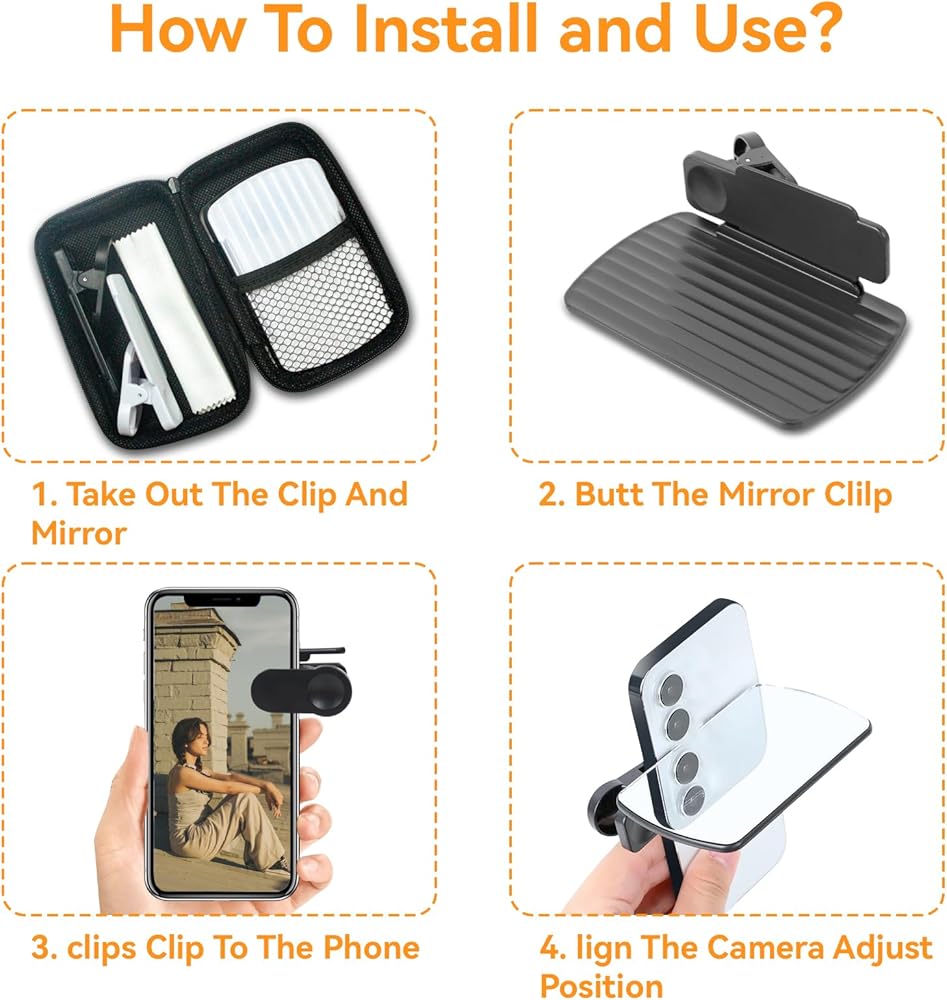 How To Install and Use?

1. Take Out The Clip And Mirror

2. Butt The Mirror Clilp

3. clips Clip To The Phone

4. lign The Camera Adjust Position