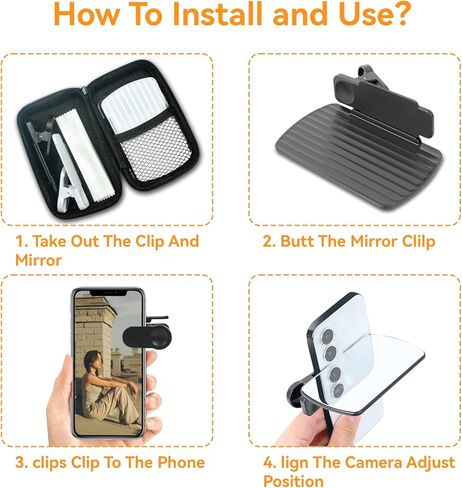 How To Install and Use?

1. Take Out The Clip And Mirror

2. Butt The Mirror Clilp

3. clips Clip To The Phone

4. lign The Camera Adjust Position