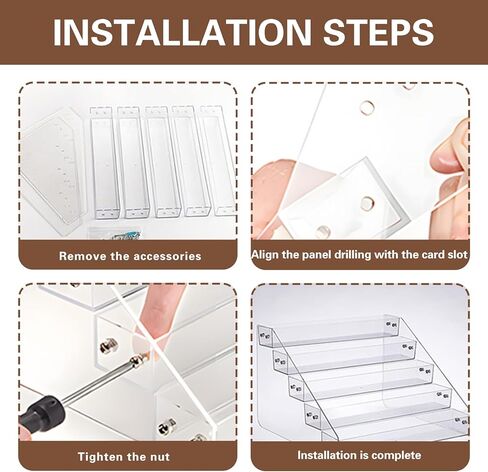 INSTALLATION STEPS

Remove the accessories

Align the panel drilling with the card slot

Tighten the nut

Installation is complete