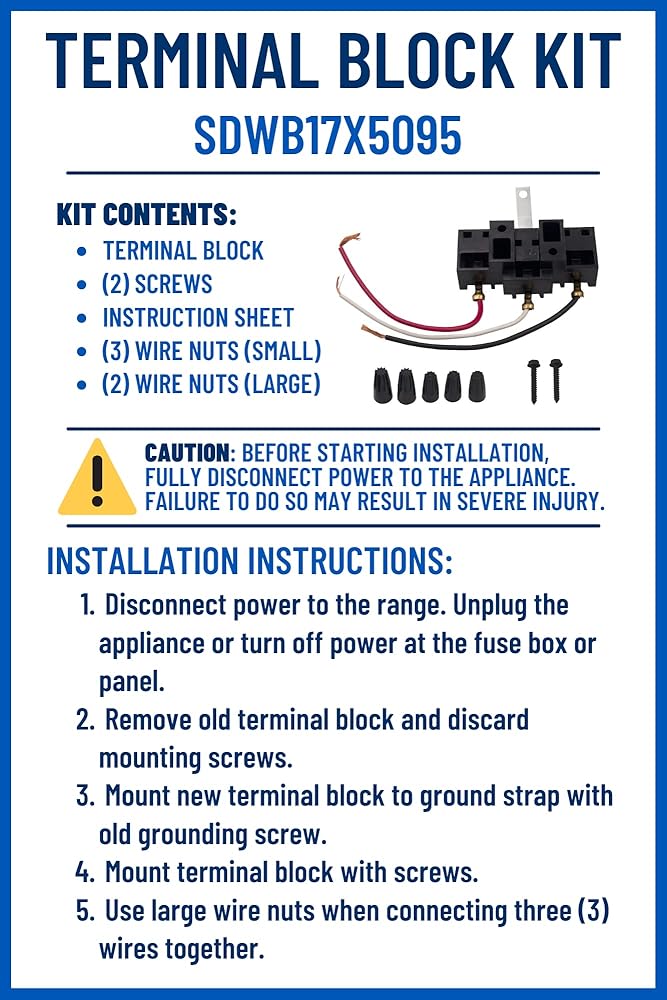 TERMINAL BLOCK KIT

SDWB17X5095

KIT CONTENTS:

- TERMINAL BLOCK
- (2) SCREWS
- INSTRUCTION SHEET
- (3) WIRE NUTS (SMALL)
- (2) WIRE NUTS (LARGE)

CAUTION: BEFORE STARTING INSTALLATION, FULLY DISCONNECT POWER TO THE APPLIANCE. FAILURE TO DO SO MAY RESULT IN SEVERE INJURY.

INSTALLATION INSTRUCTIONS:

1. Disconnect power to the range. Unplug the appliance or turn off power at the fuse box or panel.
2. Remove old terminal block and discard mounting screws.
3. Mount new terminal block to ground strap with old grounding screw.
4. Mount terminal block with screws.
5. Use large wire nuts when connecting three (3) wires together.