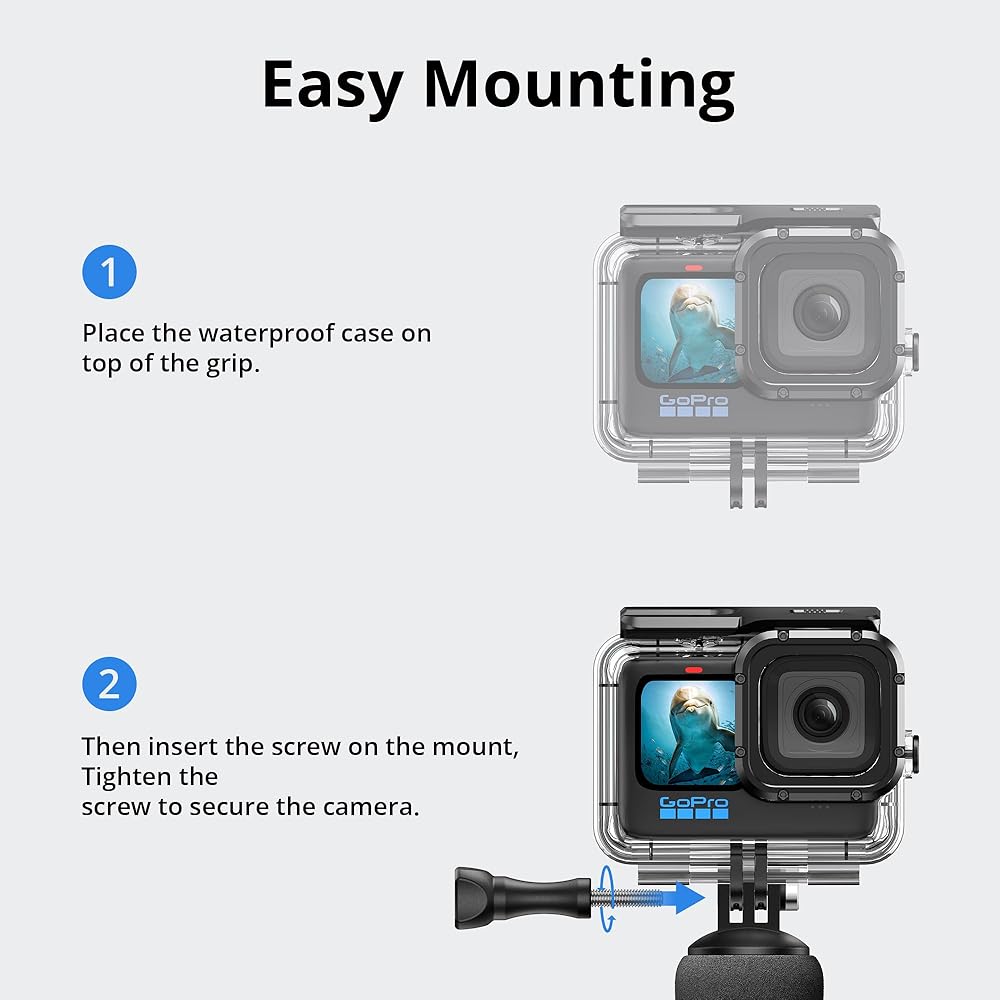 Easy Mounting

1

Place the waterproof case on top of the grip.

GoPro

2

Then insert the screw on the mount, Tighten the
screw to secure the camera.

GoPro