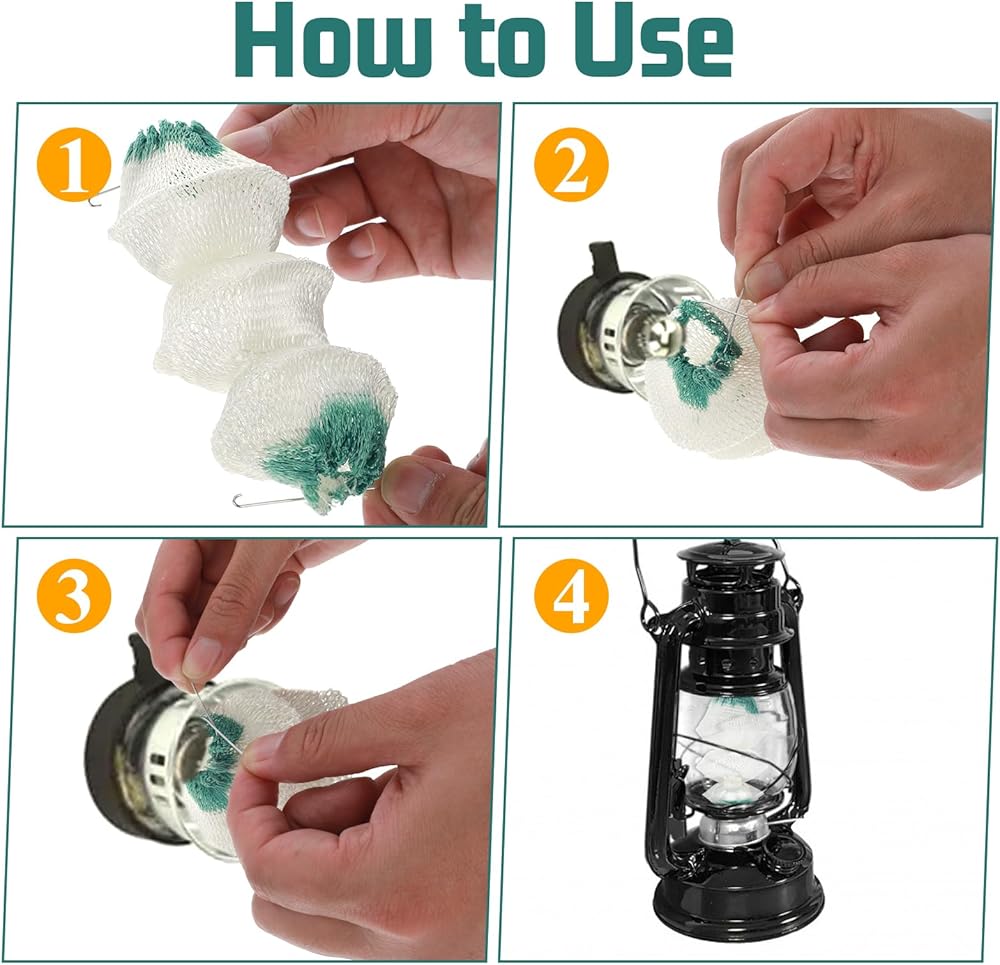 How to Use

1

2

3

4