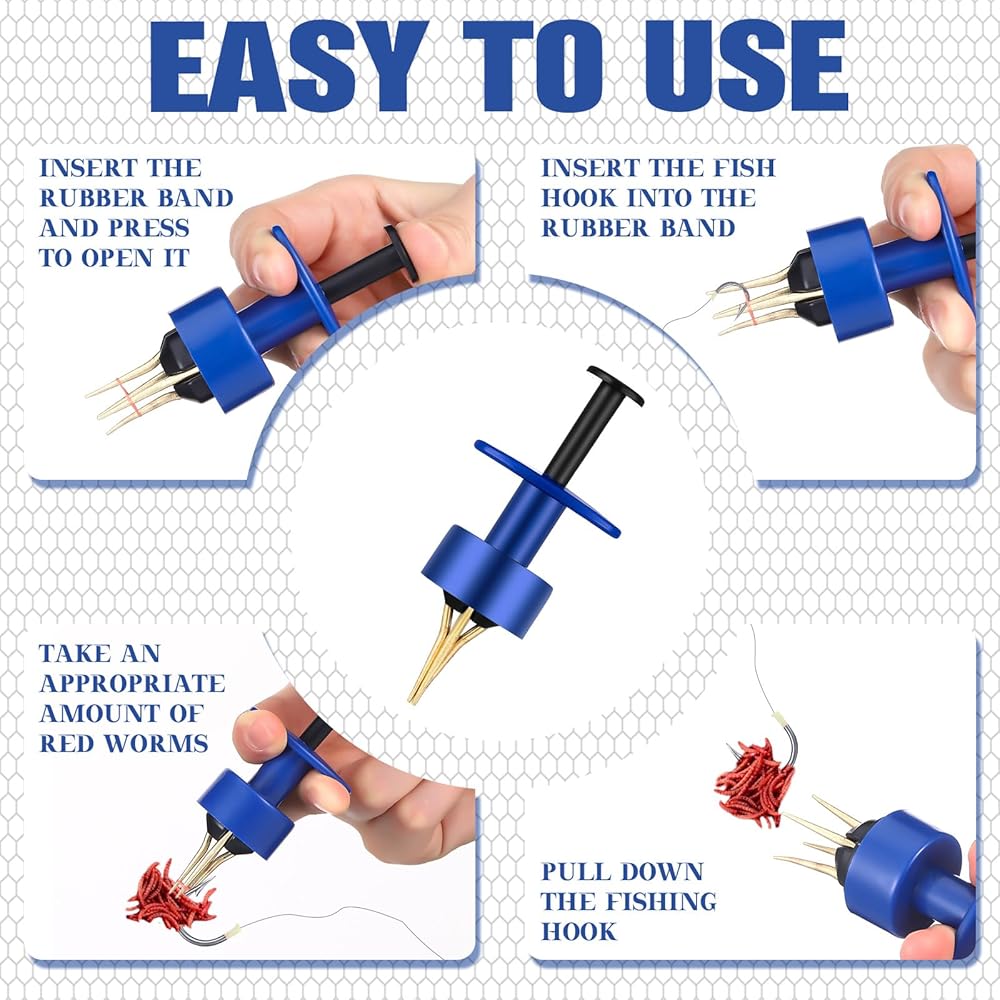 EASY TO USE

INSERT THE RUBBER BAND AND PRESS TO OPEN IT

INSERT THE FISH HOOK INTO THE RUBBER BAND

TAKE AN APPROPRIATE AMOUNT OF RED WORMS

PULL DOWN THE FISHING HOOK