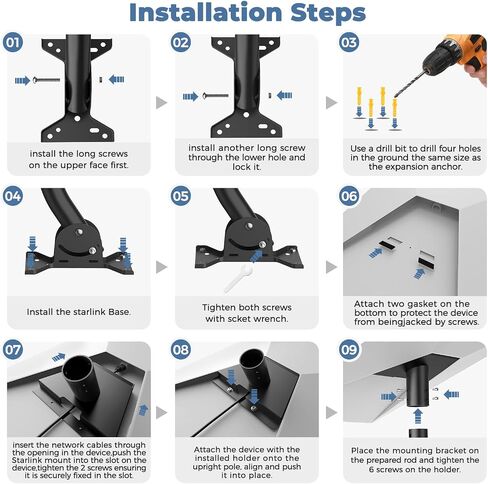 Installation Steps

01

install the long screws on the upper face first.

02

install another long screw through the lower hole and lock it.

03

Use a drill bit to drill four holes in the ground the same size as the expansion anchor.

04

Install the starlink Base.

05

Tighten both screws with scket wrench.

06

Attach two gasket on the bottom to protect the device from beingjacked by screws.

07

insert the network cables through the opening in the device,push the Starlink mount into the slot on the device,tighten the 2 screws ensuring it is securely fixed in the slot.

08

Attach the device with the installed holder onto the upright pole, align and push it into place.

09

Place the mounting bracket on the prepared rod and tighten the 6 screws on the holder.