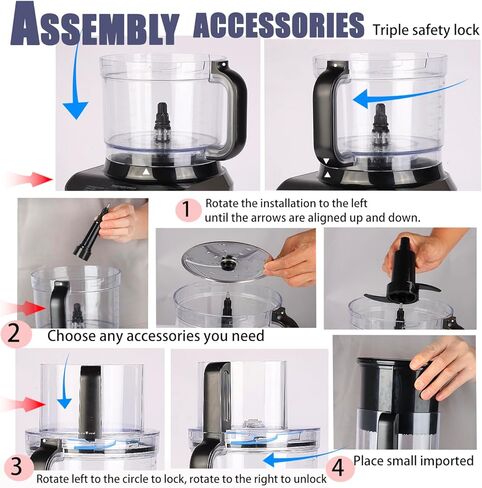 ASSEMBLY ACCESSORIES Triple safety lock

1 Rotate the installation to the left until the arrows are aligned up and down.

2 Choose any accessories you need

3 Rotate left to the circle to lock, rotate to the right to unlock

4 Place small imported