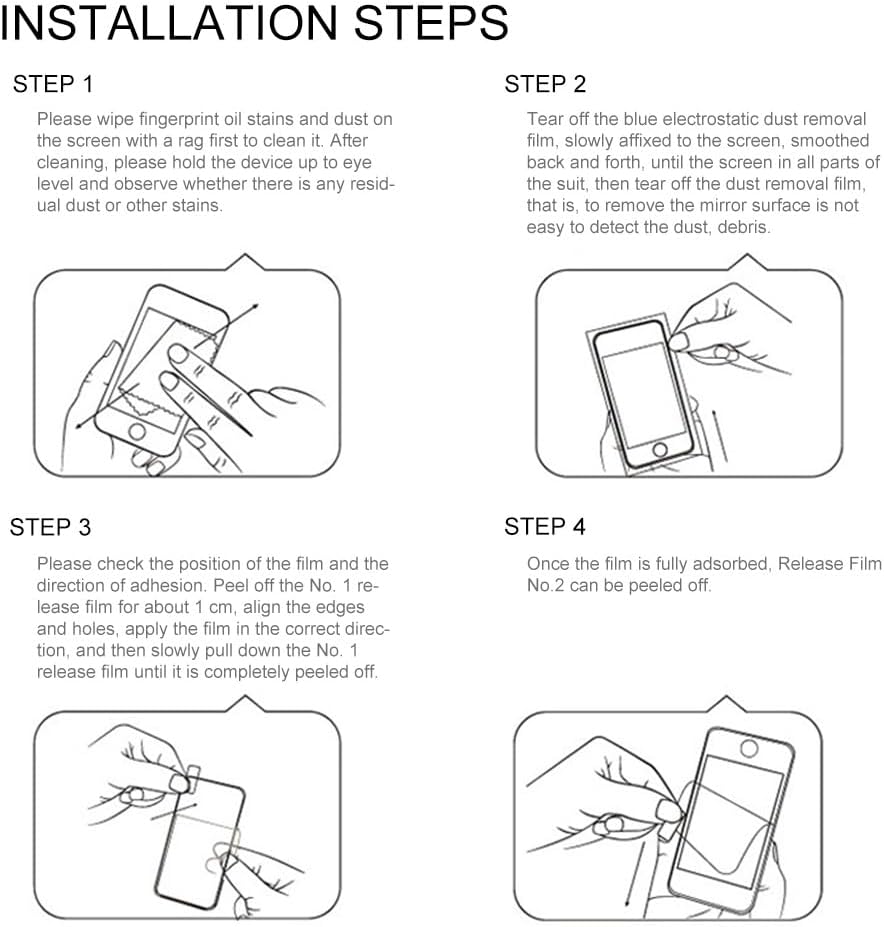 INSTALLATION STEPS

STEP 1

Please wipe fingerprint oil stains and dust on the screen with a rag first to clean it. After cleaning, please hold the device up to eye level and observe whether there is any residual dust or other stains.

STEP 2

Tear off the blue electrostatic dust removal film, slowly affixed to the screen, smoothed back and forth, until the screen in all parts of the suit, then tear off the dust removal film, that is, to remove the mirror surface is not easy to detect the dust, debris.

STEP 3

Please check the position of the film and the direction of adhesion. Peel off the No. 1 release film for about 1 cm, align the edges and holes, apply the film in the correct direction, and then slowly pull down the No. 1 release film until it is completely peeled off.

STEP 4

Once the film is fully adsorbed, Release Film No.2 can be peeled off.