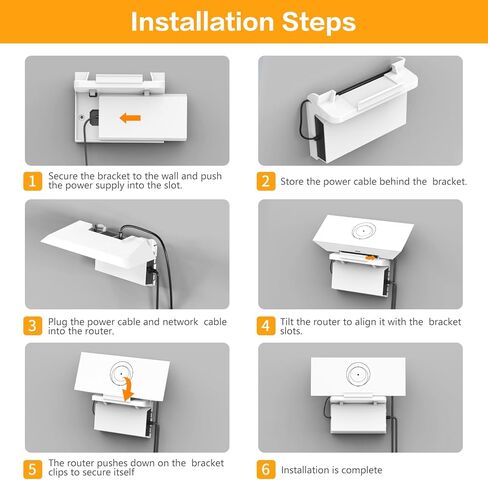 Installation Steps

1 Secure the bracket to the wall and push the power supply into the slot.

2 Store the power cable behind the bracket.

3 Plug the power cable and network cable into the router.

4 Tilt the router to align it with the bracket slots.

5 The router pushes down on the bracket clips to secure itself

6 Installation is complete