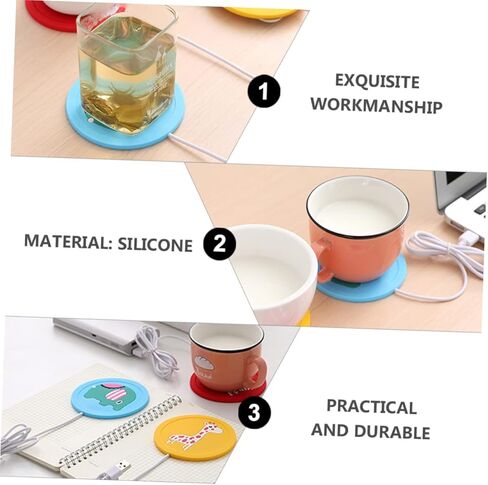 1
EXQUISITE WORKMANSHIP

MATERIAL: SILICONE
2

3
PRACTICAL AND DURABLE