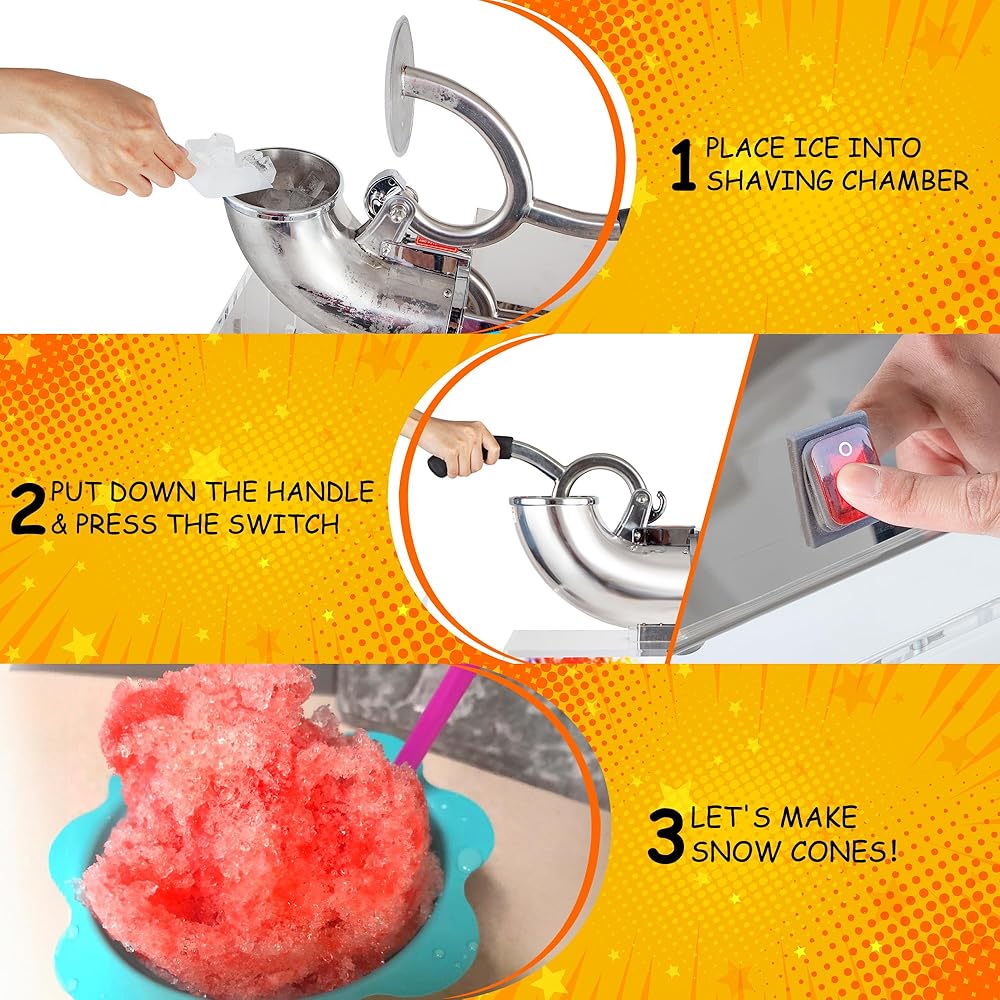 1 PLACE ICE INTO SHAVING CHAMBER

2 PUT DOWN THE HANDLE & PRESS THE SWITCH

3 LET'S MAKE SNOW CONES!