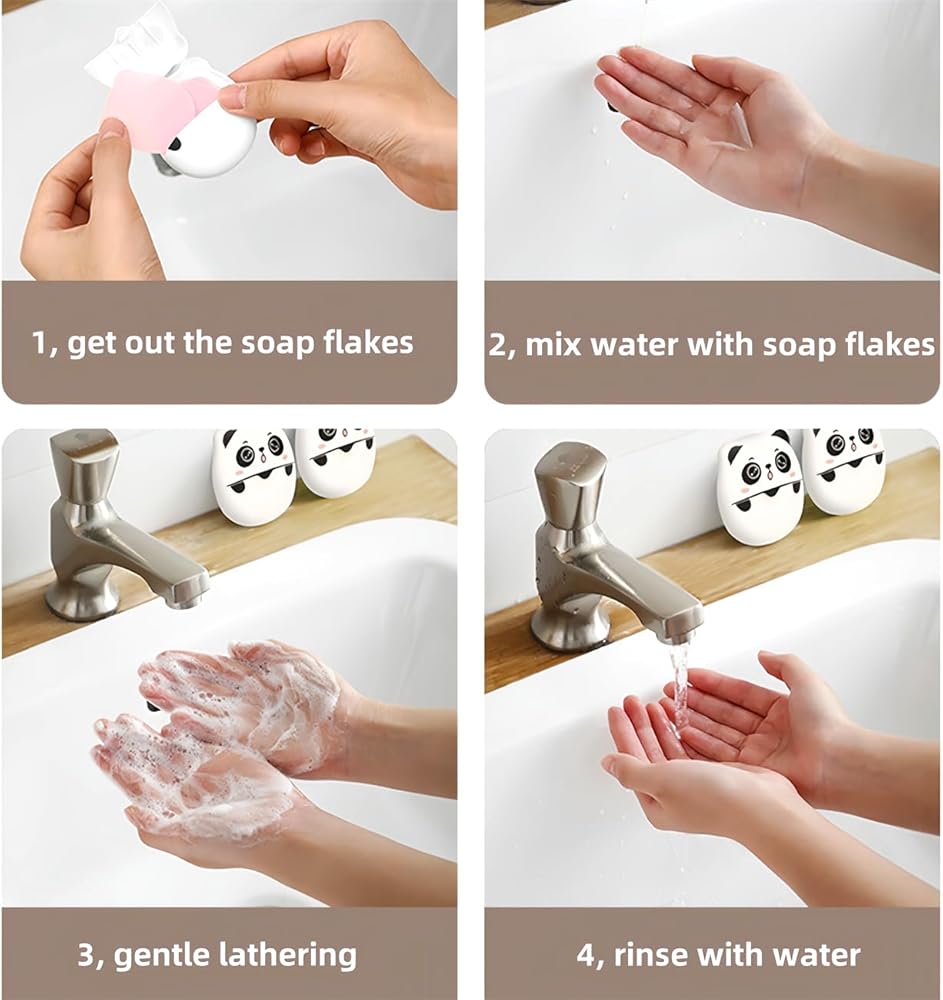 1, get out the soap flakes

2, mix water with soap flakes

3, gentle lathering

4, rinse with water