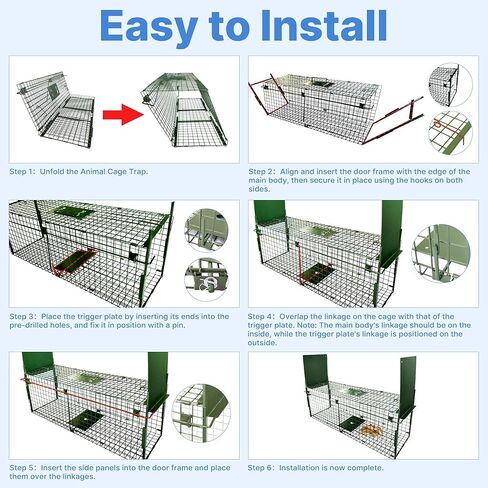 Easy to Install

Step 1: Unfold the Animal Cage Trap.

Step 2: Align and insert the door frame with the edge of the main body, then secure it in place using the hooks on both sides.

Step 3: Place the trigger plate by inserting its ends into the pre-drilled holes, and fix it in position with a pin.

Step 4: Overlap the linkage on the cage with that of the trigger plate. Note: The main body's linkage should be on the inside, while the trigger plate's linkage is positioned on the outside.

Step 5: Insert the side panels into the door frame and place them over the linkages.

Step 6: Installation is now complete.