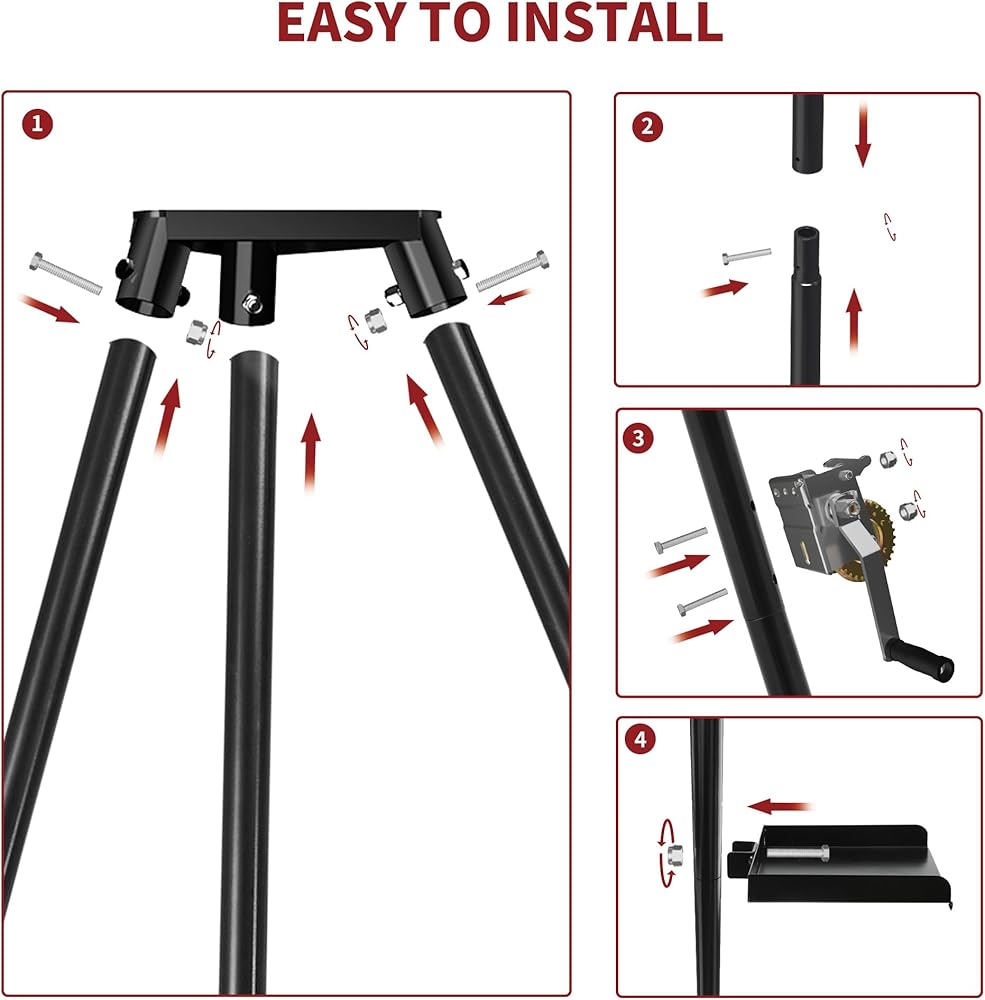 EASY TO INSTALL

1

2

3

4