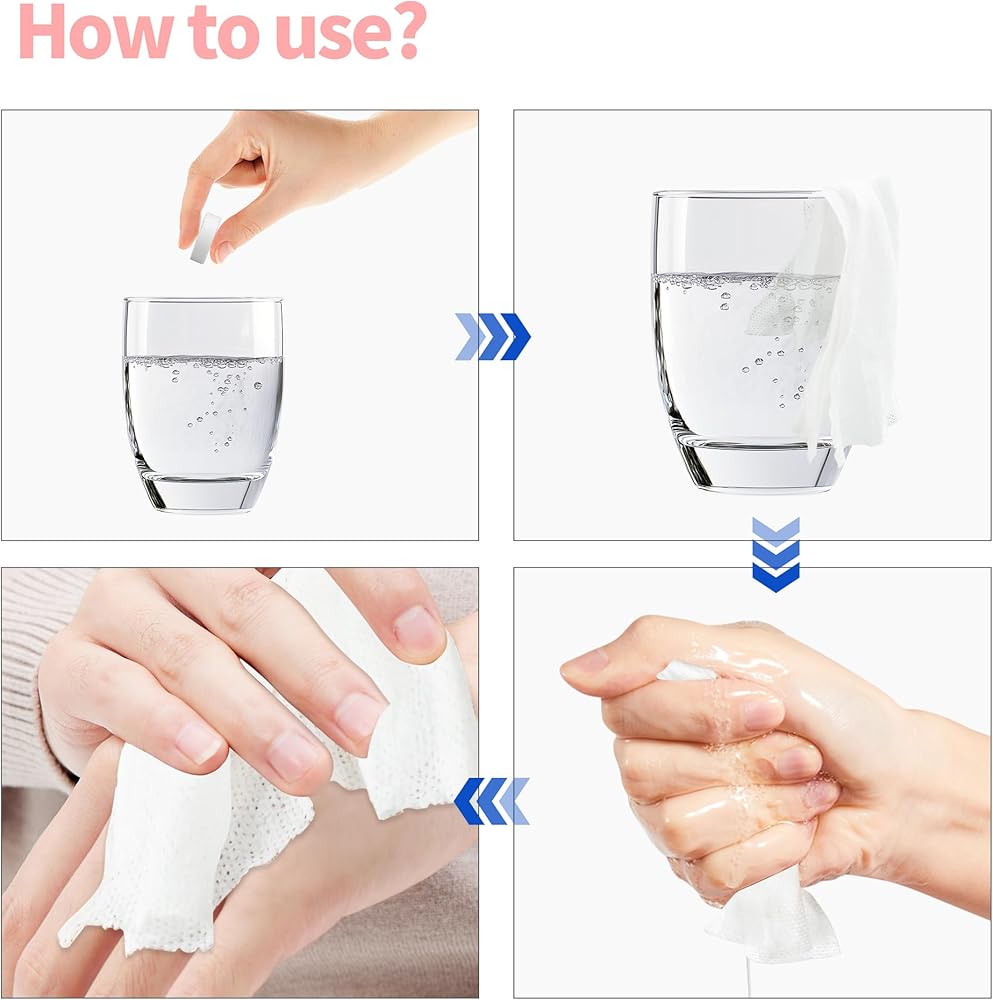 How to use?