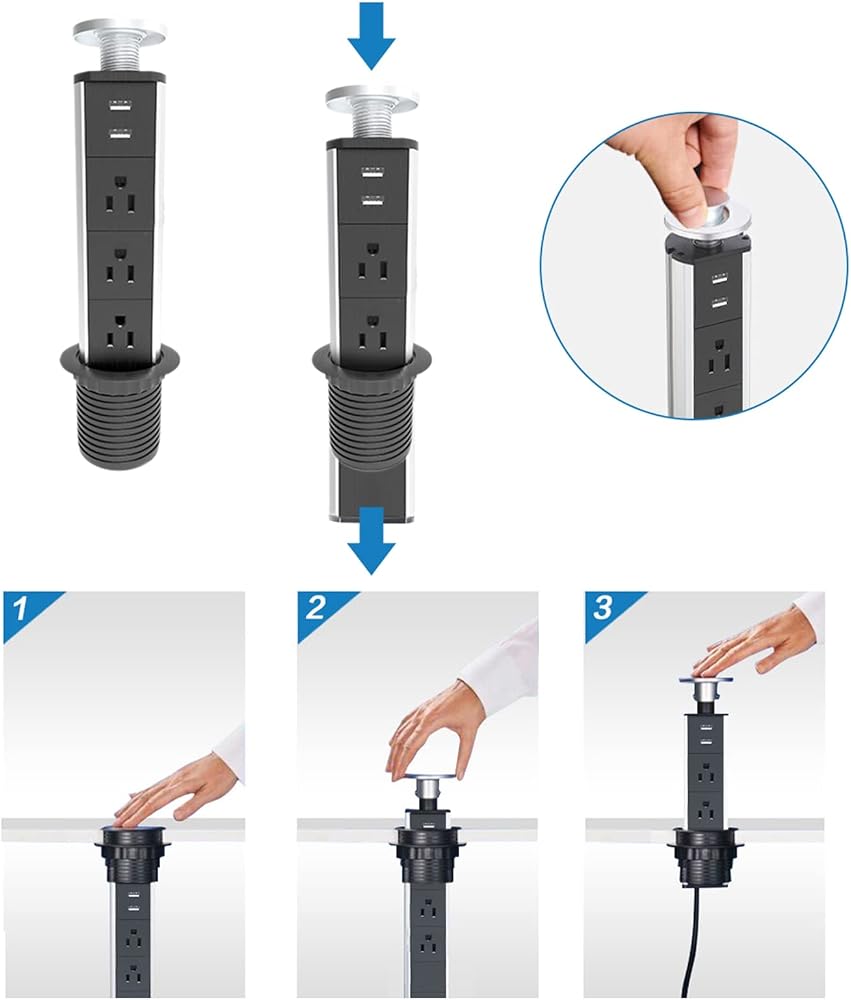 1

2

3