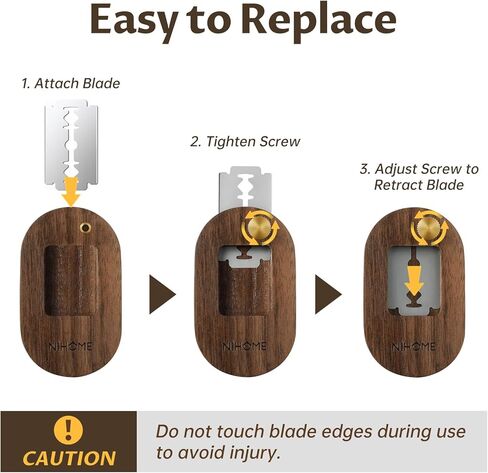 Easy to Replace

1. Attach Blade

2. Tighten Screw

3. Adjust Screw to Retract Blade

NIHOME

NIHOME

NIHOME

!
CAUTION

Do not touch blade edges during use to avoid injury.